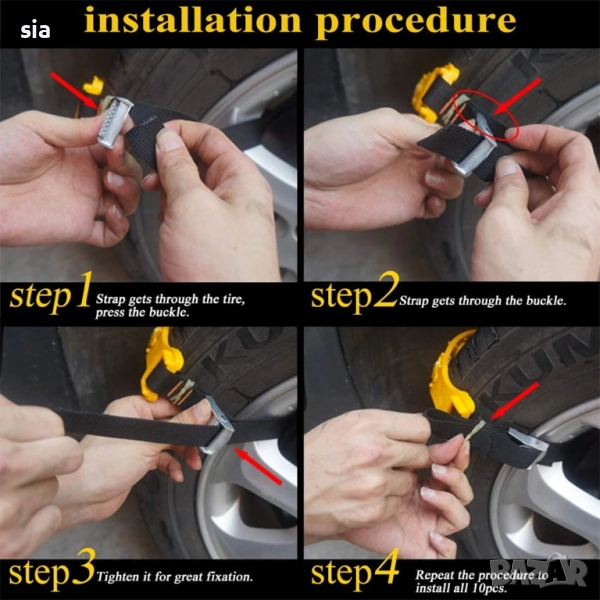 sia installation procedure

step1 Strap gets through the tire, press the buckle.

step2 Strap gets through the buckle.

step3 Tighten it for great fixation.

step4 Repeat the procedure to install all 10pcs.

BAZAR