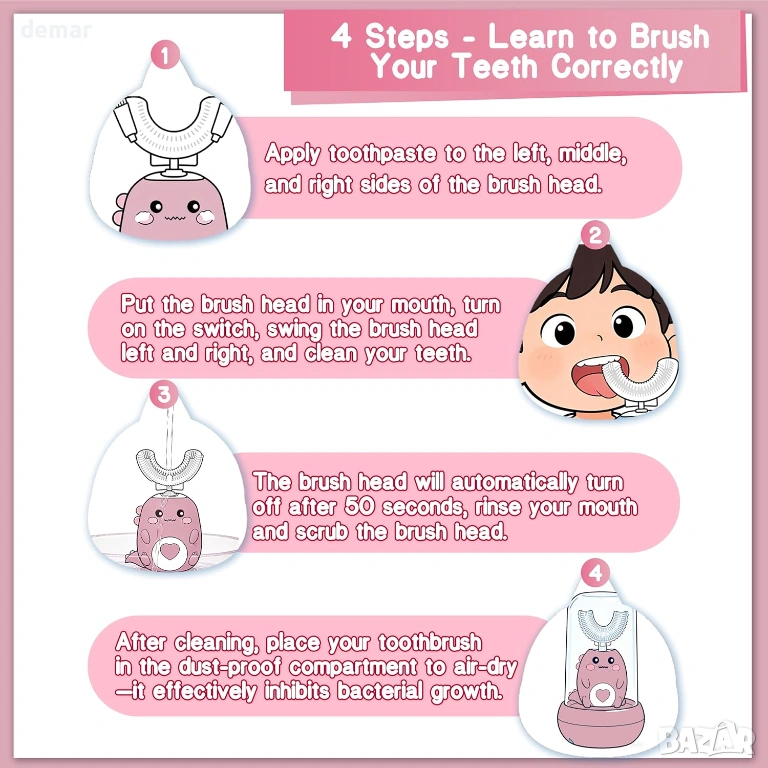 demar

4 Steps - Learn to Brush Your Teeth Correctly

1

Apply toothpaste to the left, middle, and right sides of the brush head.

2

Put the brush head in your mouth, turn on the switch, swing the brush head left and right, and clean your teeth.

3

The brush head will automatically turn off after 50 seconds, rinse your mouth and scrub the brush head.

4

After cleaning, place your toothbrush in the dust-proof compartment to air-dry —it effectively inhibits bacterial growth.

BAZAR