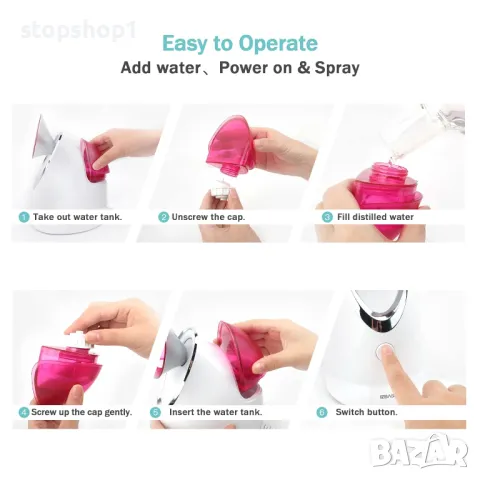 stopshop1

Easy to Operate

Add water、Power on & Spray

1 Take out water tank.

2 Unscrew the cap.

3 Fill distilled water

4 Screw up the cap gently.

5 Insert the water tank.

6 Switch button.

BAZAR