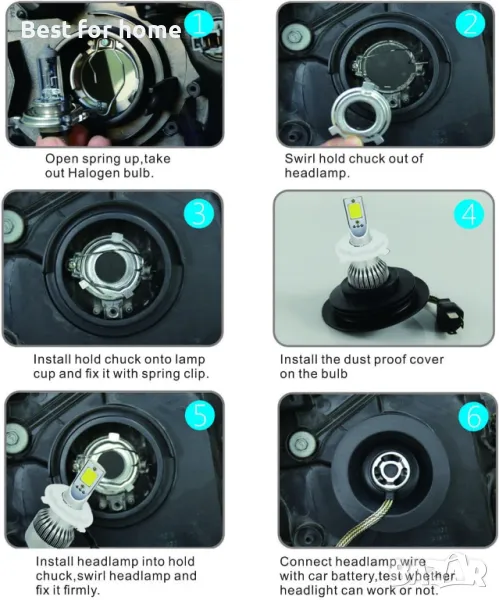 Best for home

1

Open spring up,take out Halogen bulb.

2

Swirl hold chuck out of headlamp.

3

Install hold chuck onto lamp cup and fix it with spring clip.

4

Install the dust proof cover on the bulb

5

Install headlamp into hold chuck,swirl headlamp and fix it firmly.

6

Connect headlamp wire with car battery,test whether headlight can work or not.

BAZAR