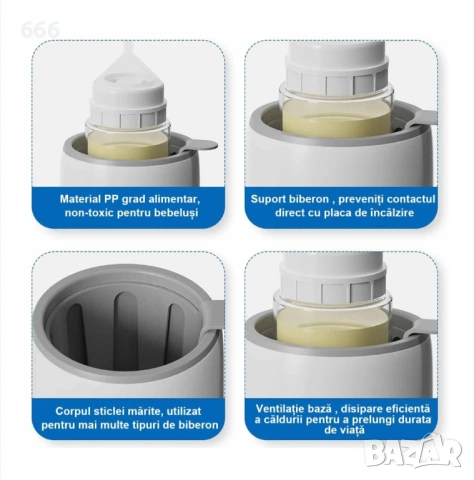 666

Material PP grad alimentar, non-toxic pentru bebeluși

Suport biberon , preveniți contactul direct cu placa de încălzire

Corpul sticlei mărite, utilizat pentru mai multe tipuri de biberon

Ventilație bază , disipare eficientă a căldurii pentru a prelungi durata de viață

BAZAR