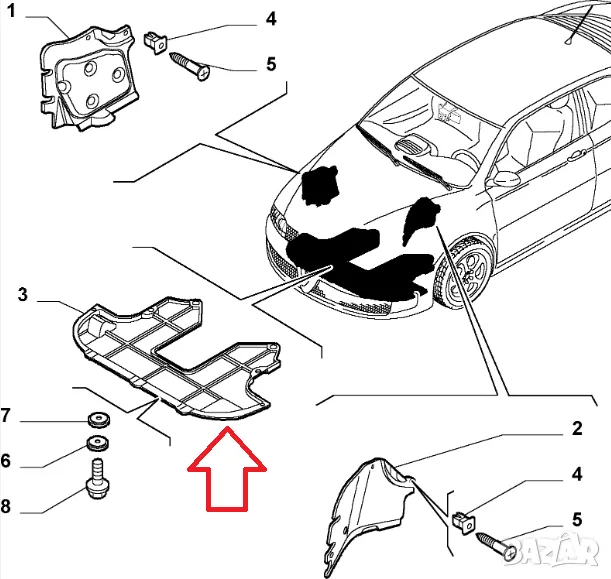 1
4
5
3
7
6
8
2
4
5
BAZAR