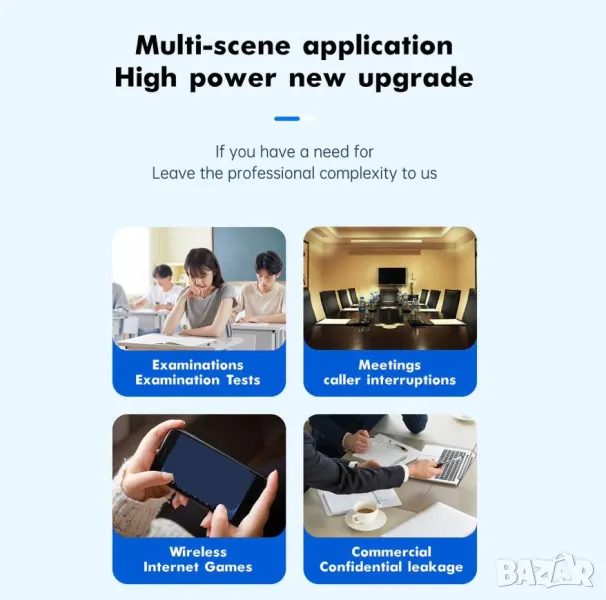 Multi-scene application
High power new upgrade

If you have a need for
Leave the professional complexity to us

Examinations
Examination Tests

Meetings
caller interruptions

Wireless
Internet Games

Commercial
Confidential leakage

BAZAR