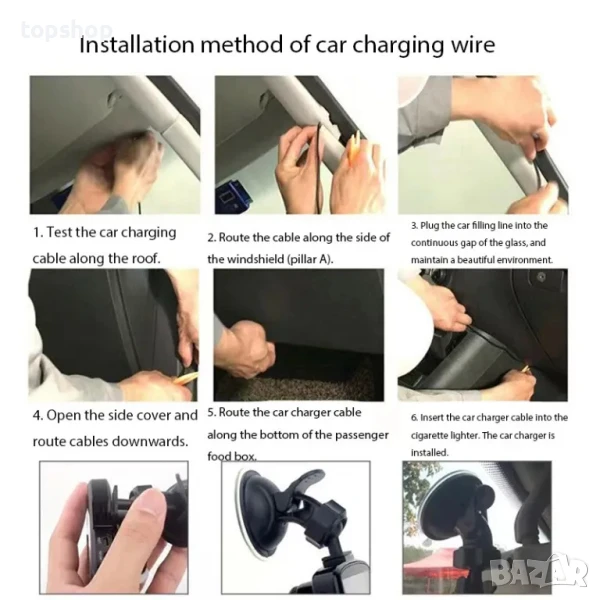 topshop

Installation method of car charging wire

1. Test the car charging cable along the roof.

2. Route the cable along the side of the windshield (pillar A).

3. Plug the car filling line into the continuous gap of the glass, and maintain a beautiful environment.

4. Open the side cover and route cables downwards.

5. Route the car charger cable along the bottom of the passenger food box.

6. Insert the car charger cable into the cigarette lighter. The car charger is installed.

BAZAR