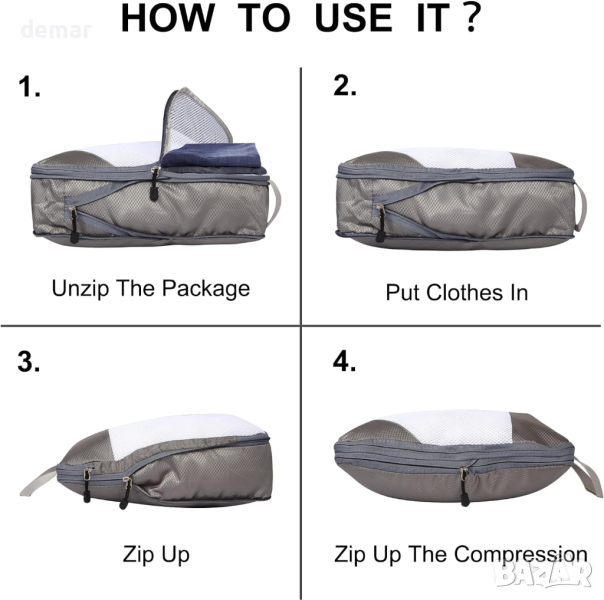 demar

HOW TO USE IT ?

1.

Unzip The Package

2.

Put Clothes In

3.

Zip Up

4.

Zip Up The Compression

BAZAR