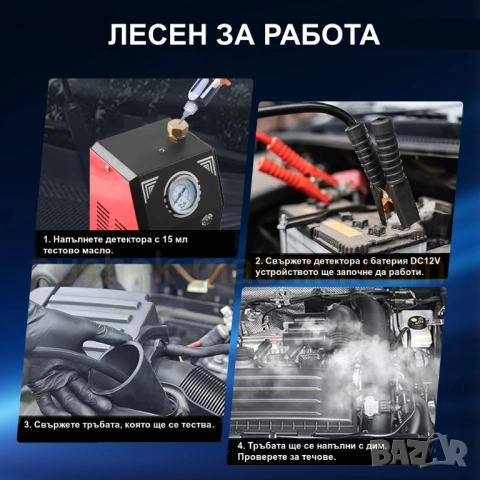 ЛЕСЕН ЗА РАБОТА

1. Напълнете детектора с 15 мл тестово масло.

2. Свържете детектора с батерия DC12V устройството ще започне да работи.

3. Свържете тръбата, която ще се тества.

4. Тръбата ще се напълни с дим. Проверете за течове.

BAZAR