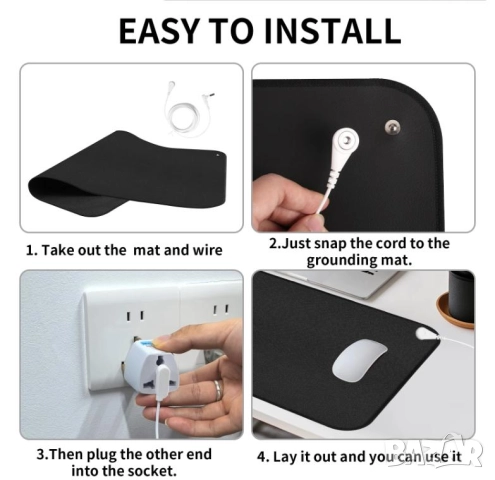 EASY TO INSTALL

1. Take out the mat and wire

2.Just snap the cord to the grounding mat.

3.Then plug the other end into the socket.

4. Lay it out and you can use it

BAZAR