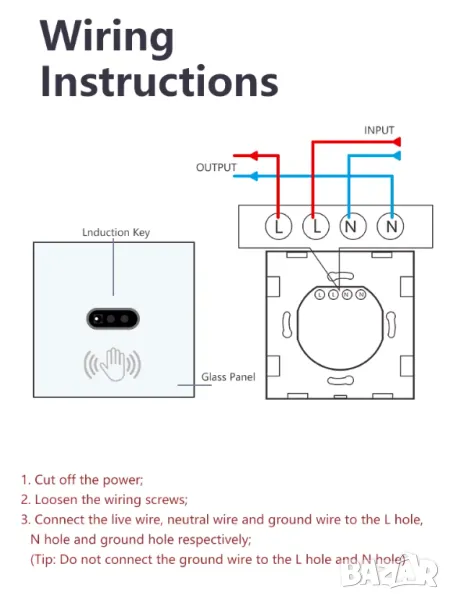 Wiring Instructions

INPUT

OUTPUT

L L N N

Lnduction Key

L L N N

Glass Panel

1. Cut off the power;
2. Loosen the wiring screws;
3. Connect the live wire, neutral wire and ground wire to the L hole, N hole and ground hole respectively;
(Tip: Do not connect the ground wire to the L hole and N hole)

BAZAR