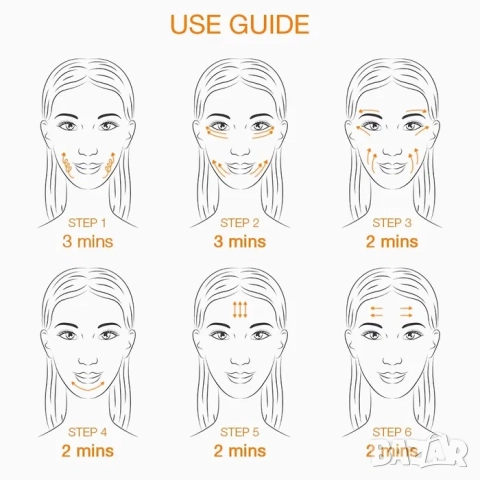 USE GUIDE

STEP 1
3 mins

STEP 2
3 mins

STEP 3
2 mins

STEP 4
2 mins

STEP 5
2 mins

STEP 6
2 mins

BAZAR