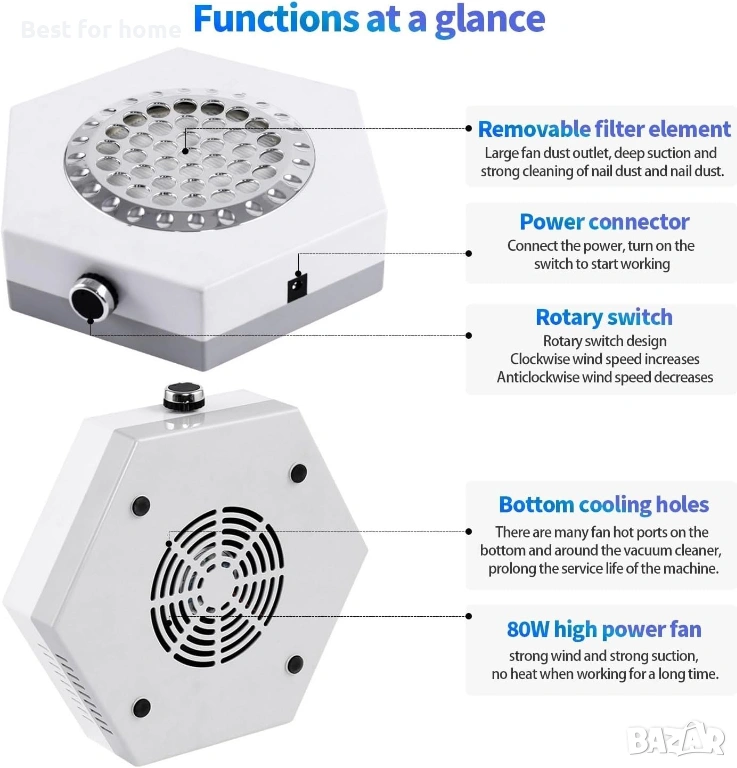 Best for home

Functions at a glance

Removable filter element
Large fan dust outlet, deep suction and strong cleaning of nail dust and nail dust.

Power connector
Connect the power, turn on the switch to start working

Rotary switch
Rotary switch design
Clockwise wind speed increases
Anticlockwise wind speed decreases

Bottom cooling holes
There are many fan hot ports on the bottom and around the vacuum cleaner, prolong the service life of the machine.

80W high power fan
strong wind and strong suction, no heat when working for a long time.

BAZAR