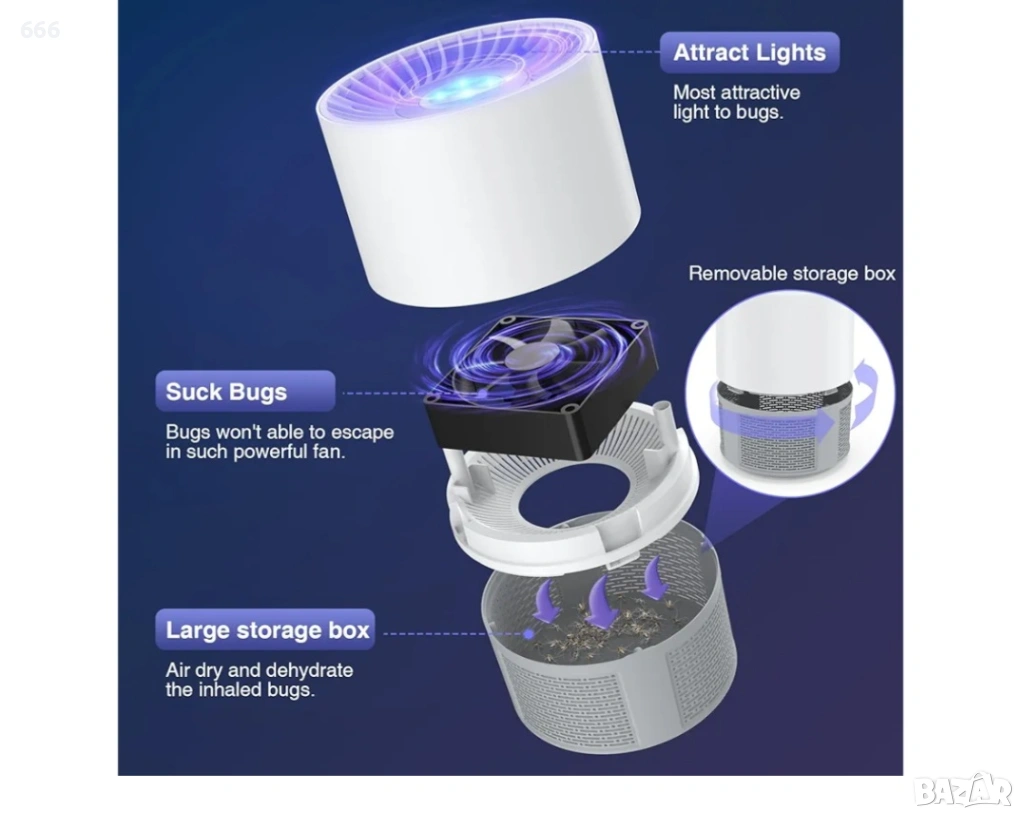 666

Attract Lights

Most attractive light to bugs.

Removable storage box

Suck Bugs

Bugs won't able to escape in such powerful fan.

Large storage box

Air dry and dehydrate the inhaled bugs.

BAZAR