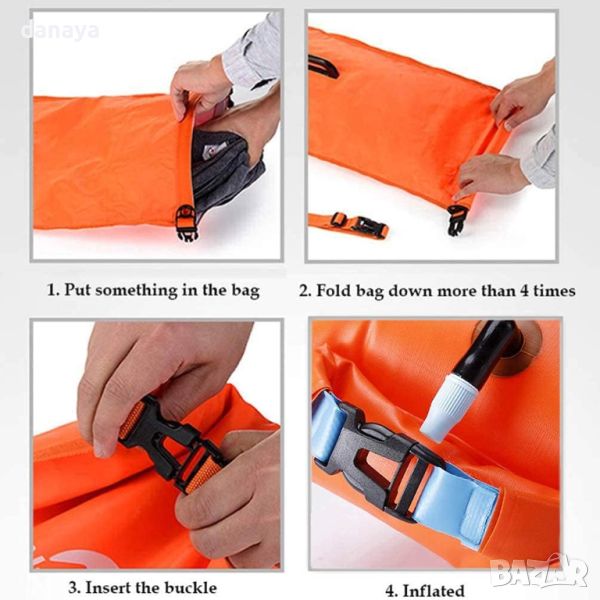 danaya

1. Put something in the bag

2. Fold bag down more than 4 times

3. Insert the buckle

4. Inflated

BAZAR