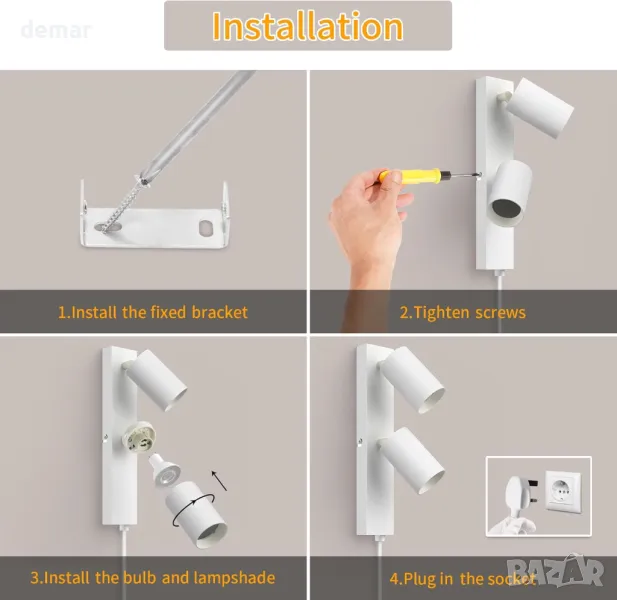 demar

Installation

1.Install the fixed bracket

2.Tighten screws

3.Install the bulb and lampshade

4.Plug in the socket

BAZAR