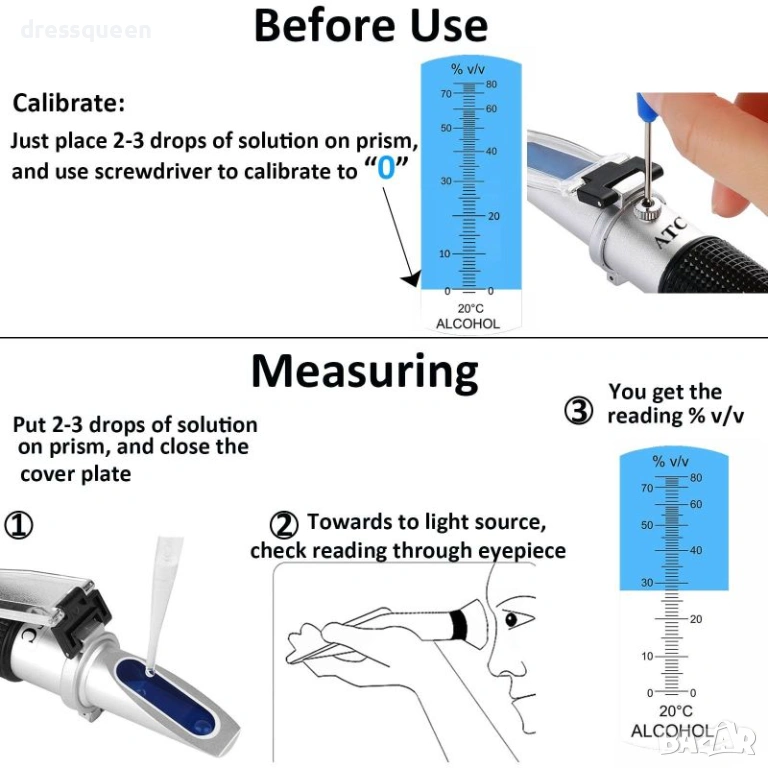 dressqueen

Before Use

Calibrate:
Just place 2-3 drops of solution on prism, and use screwdriver to calibrate to "0"

% v/v
70
50
30
10
0
80
60
40
20
0
20°C
ALCOHOL

ATC

Measuring

Put 2-3 drops of solution on prism, and close the cover plate

①

② Towards to light source, check reading through eyepiece

③ You get the reading % v/v

% v/v
70
50
30
10
0
80
60
40
20
0
20°C
ALCOHOL

BAZAR