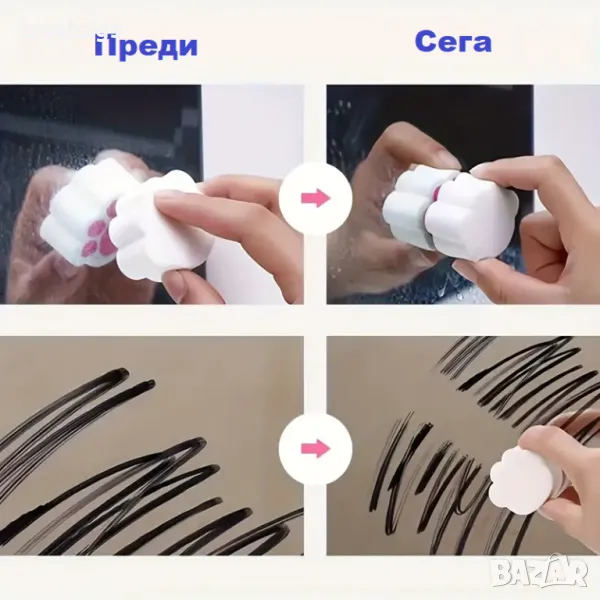 Преди

Сега

BAZAR