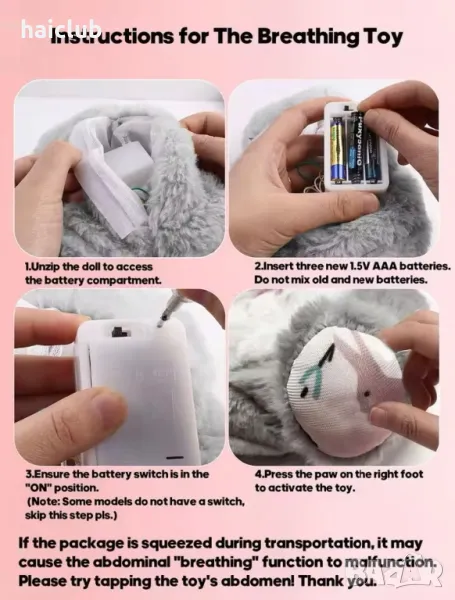 haiclub

Instructions for The Breathing Toy

1.Unzip the doll to access the battery compartment.

2.Insert three new 1.5V AAA batteries. Do not mix old and new batteries.

3.Ensure the battery switch is in the "ON" position.
(Note: Some models do not have a switch, skip this step pls.)

4.Press the paw on the right foot to activate the toy.

If the package is squeezed during transportation, it may cause the abdominal "breathing" function to malfunction. Please try tapping the toy's abdomen! Thank you.

BAZAR