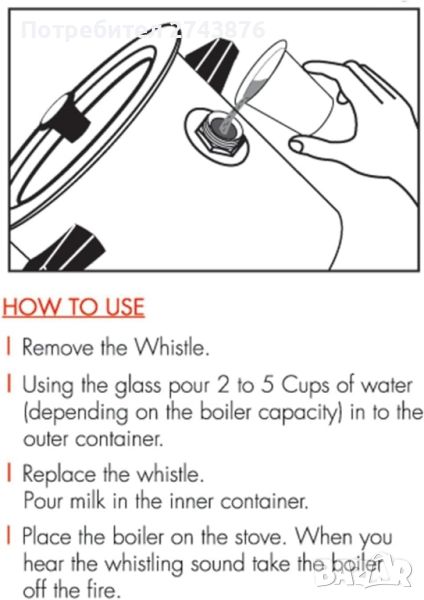 Потребител 2743876

HOW TO USE

| Remove the Whistle.

| Using the glass pour 2 to 5 Cups of water (depending on the boiler capacity) in to the outer container.

| Replace the whistle.
Pour milk in the inner container.

| Place the boiler on the stove. When you hear the whistling sound take the boiler off the fire.

BAZAR