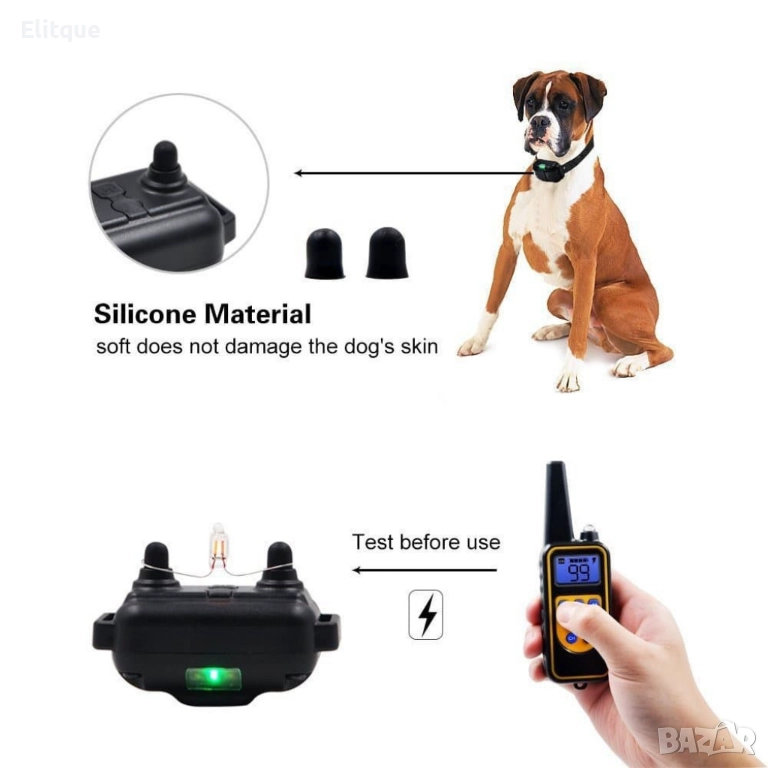 Elitque

Silicone Material
soft does not damage the dog's skin

Test before use

99

BAZAR