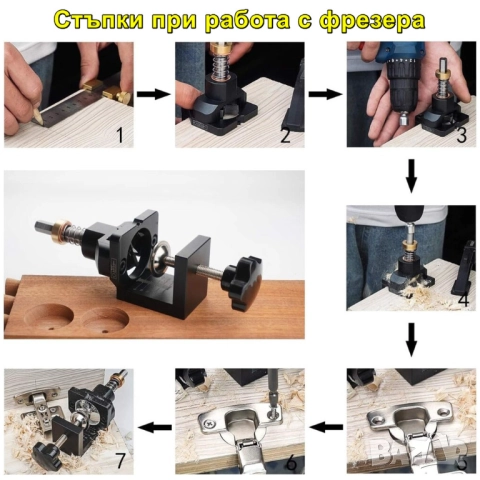 Стъпки при работа с фрезера

1

2

3

4

5

6

7

BAZAR