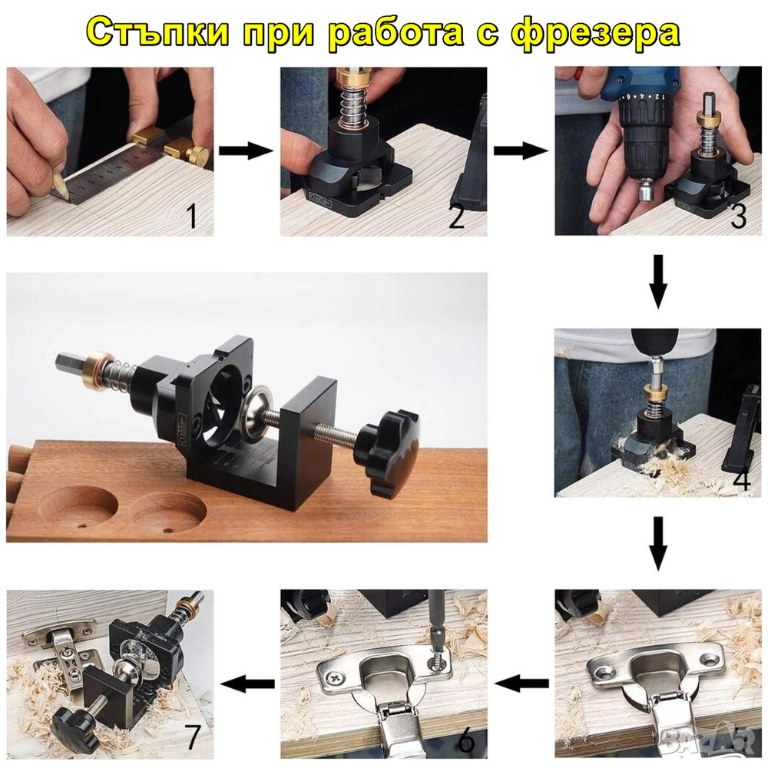 Стъпки при работа с фрезера

1

2

3

4

5

6

7