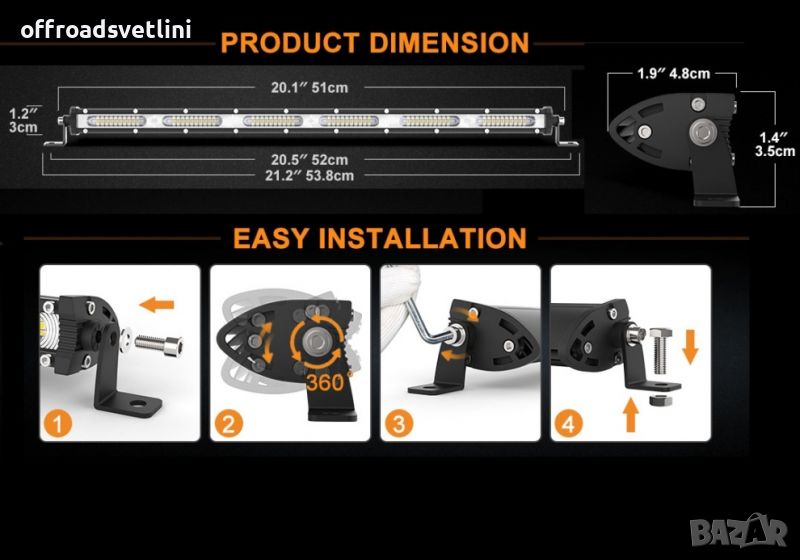 offroadsvetlini

PRODUCT DIMENSION

20.1″ 51cm

1.2″
3cm

20.5″ 52cm
21.2″ 53.8cm

1.9″ 4.8cm

1.4″
3.5cm

EASY INSTALLATION

1

360°

2

3

4

BAZAR