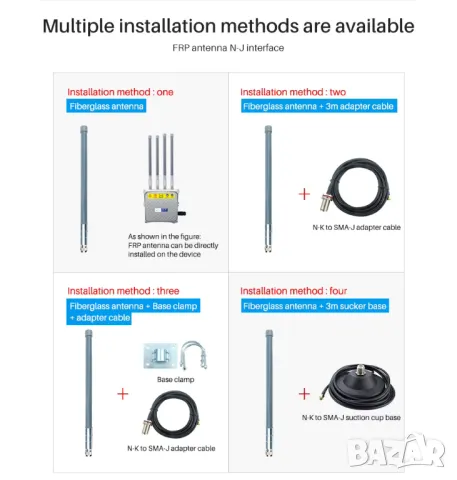 Multiple installation methods are available

FRP antenna N-J interface

Installation method : one

Fiberglass antenna

As shown in the figure: FRP antenna can be directly installed on the device

Installation method : two

Fiberglass antenna + 3m adapter cable

+

N-K to SMA-J adapter cable

Installation method : three

Fiberglass antenna + Base clamp + adapter cable

Base clamp

+

N-K to SMA-J adapter cable

Installation method : four

Fiberglass antenna + 3m sucker base

+

N-K to SMA-J suction cup base

BAZAR