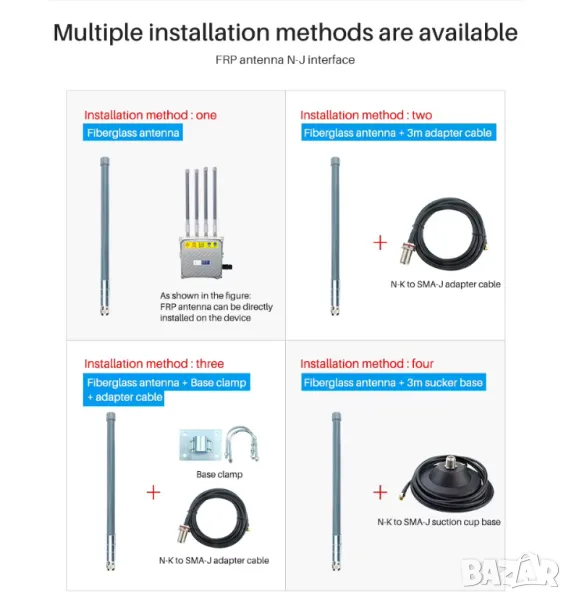 Multiple installation methods are available

FRP antenna N-J interface

Installation method : one

Fiberglass antenna

As shown in the figure: FRP antenna can be directly installed on the device

Installation method : two

Fiberglass antenna + 3m adapter cable

+

N-K to SMA-J adapter cable

Installation method : three

Fiberglass antenna + Base clamp + adapter cable

Base clamp

+

N-K to SMA-J adapter cable

Installation method : four

Fiberglass antenna + 3m sucker base

+

N-K to SMA-J suction cup base

BAZAR