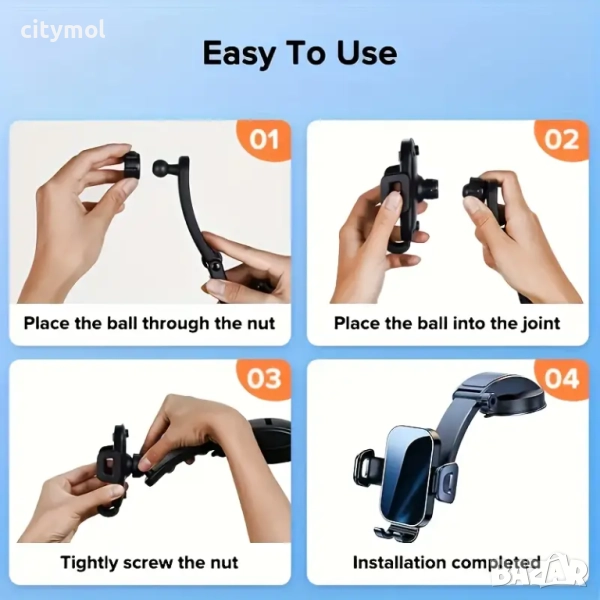 citymol

Easy To Use

01

Place the ball through the nut

02

Place the ball into the joint

03

Tightly screw the nut

04

Installation completed

BAZAR