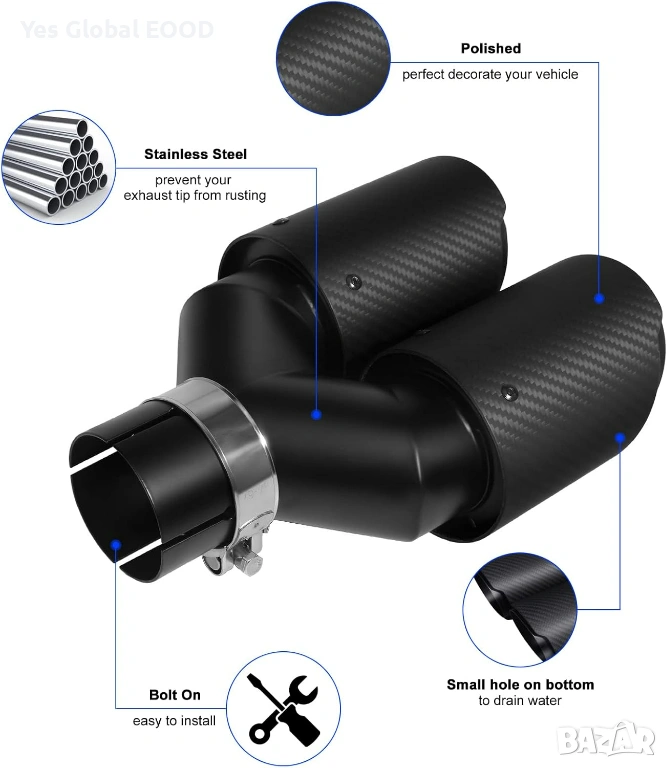 Yes Global EOOD

Polished
perfect decorate your vehicle

Stainless Steel
prevent your exhaust tip from rusting

Bolt On
easy to install

Small hole on bottom
to drain water

BAZAR