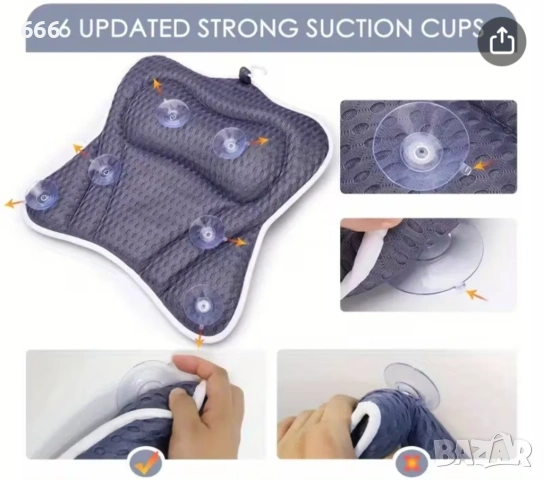 6666 UPDATED STRONG SUCTION CUPS

BAZAR