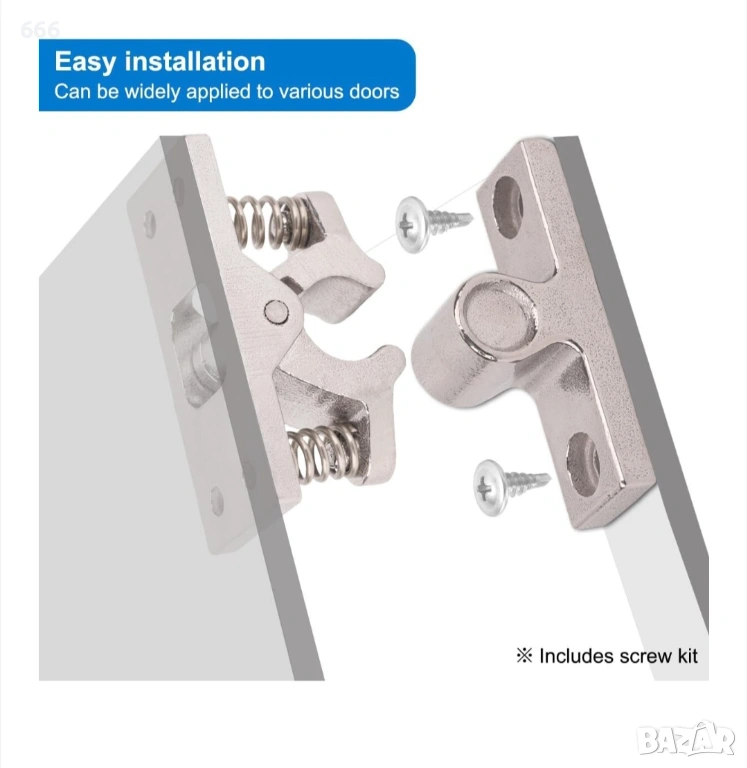 666

Easy installation
Can be widely applied to various doors

※ Includes screw kit

BAZAR