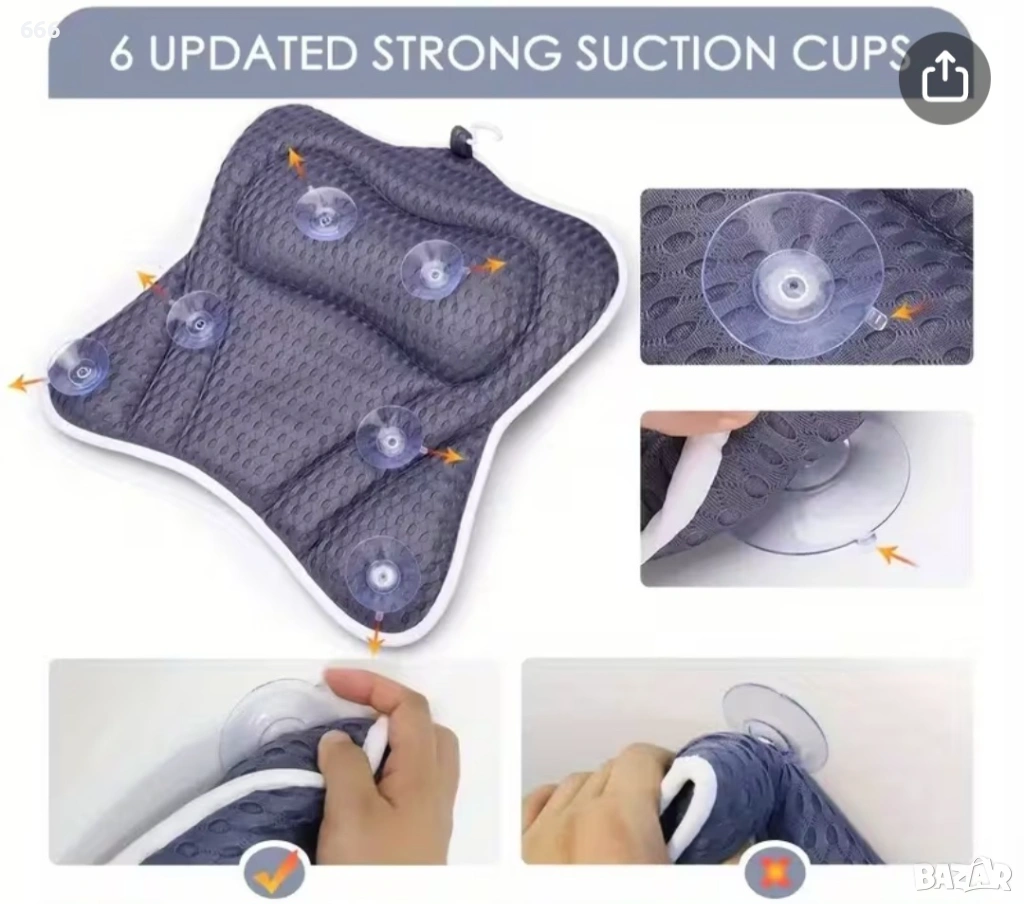 666

6 UPDATED STRONG SUCTION CUPS

BAZAR