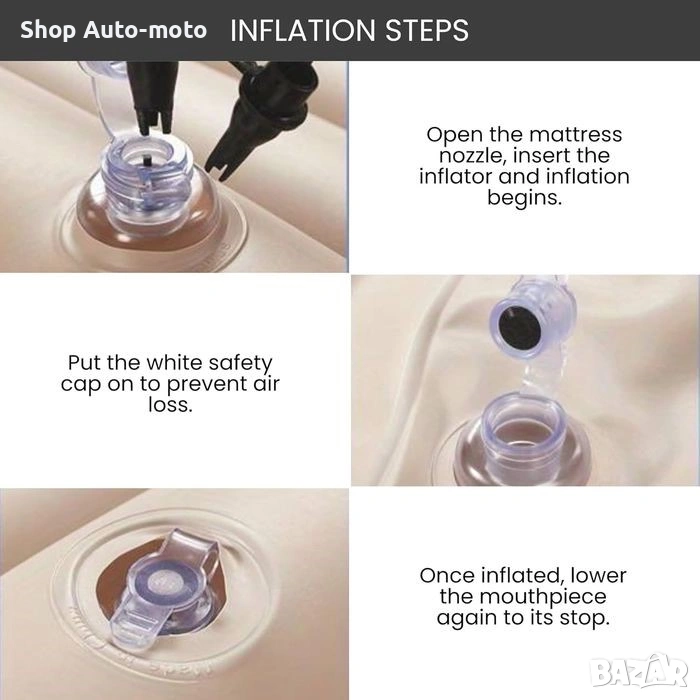 Shop Auto-moto INFLATION STEPS

Open the mattress nozzle, insert the inflator and inflation begins.

Put the white safety cap on to prevent air loss.

Once inflated, lower the mouthpiece again to its stop.

BAZAR