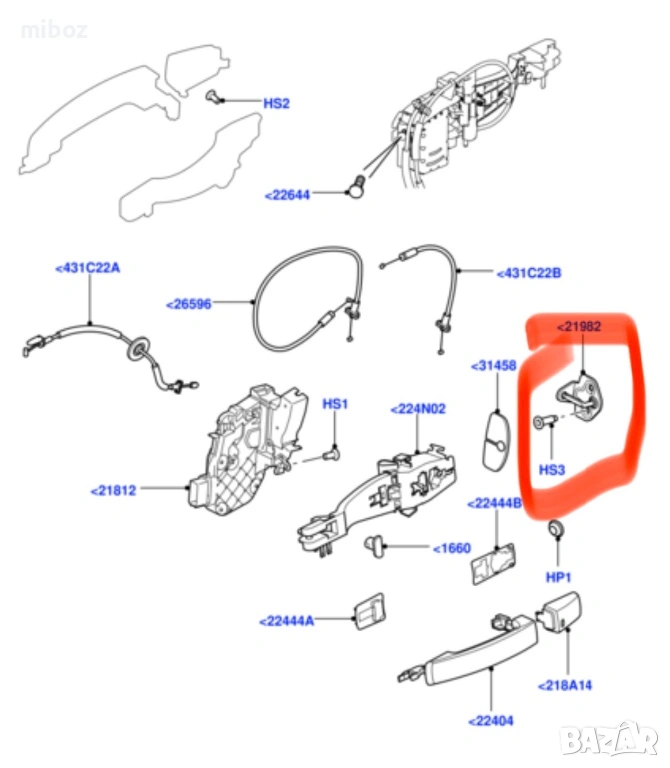 miboz

HS2

<22644

<431C22A

<26596

<431C22B

<21982

<31458

HS1

<224N02

HS3

<21812

<22444B

<1660

HP1

<22444A

<218A14

<22404

BAZAR