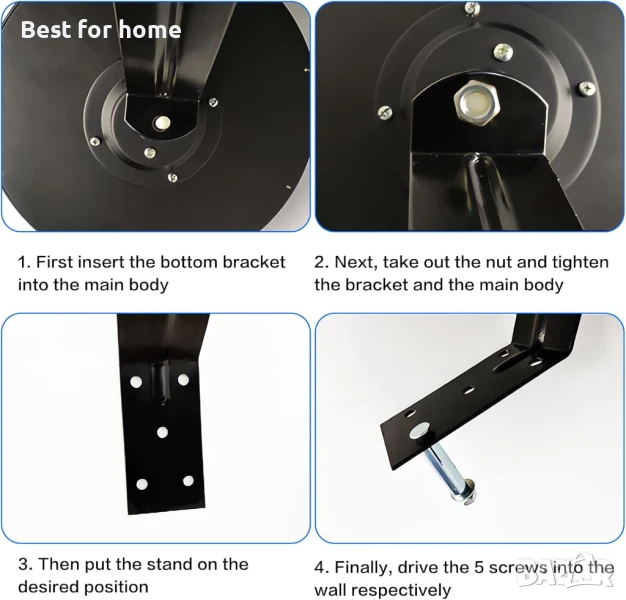 Best for home

1. First insert the bottom bracket into the main body

2. Next, take out the nut and tighten the bracket and the main body

3. Then put the stand on the desired position

4. Finally, drive the 5 screws into the wall respectively

BAZAR