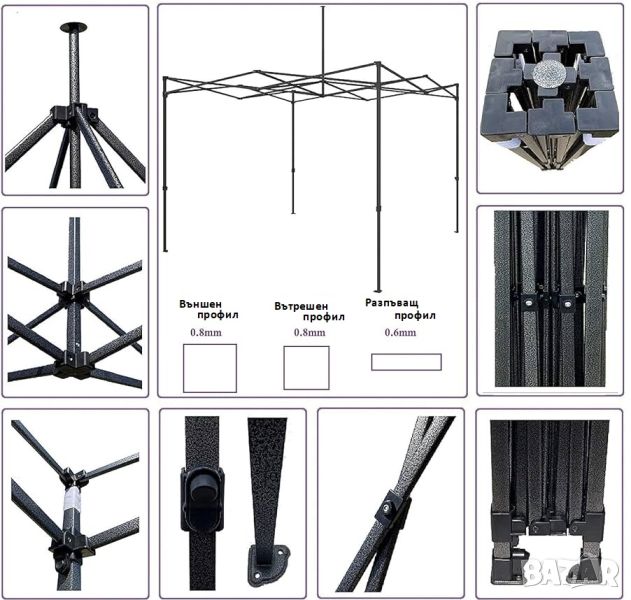 Външен профил
0.8mm

Вътрешен профил
0.8mm

Разпъващ профил
0.6mm

BAZAR