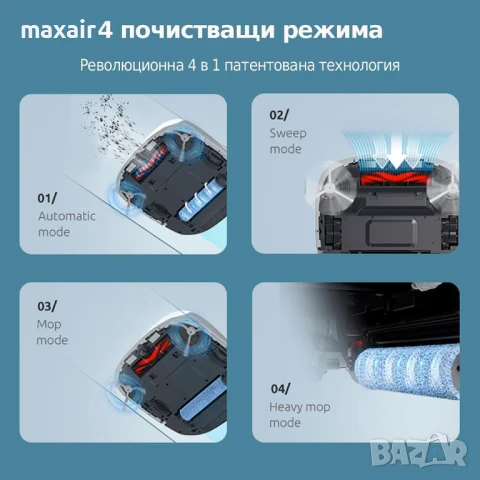 maxair4 почистващи режима

Революционна 4 в 1 патентована технология

01/
Automatic mode

02/
Sweep mode

03/
Mop mode

04/
Heavy mop mode

BAZAR