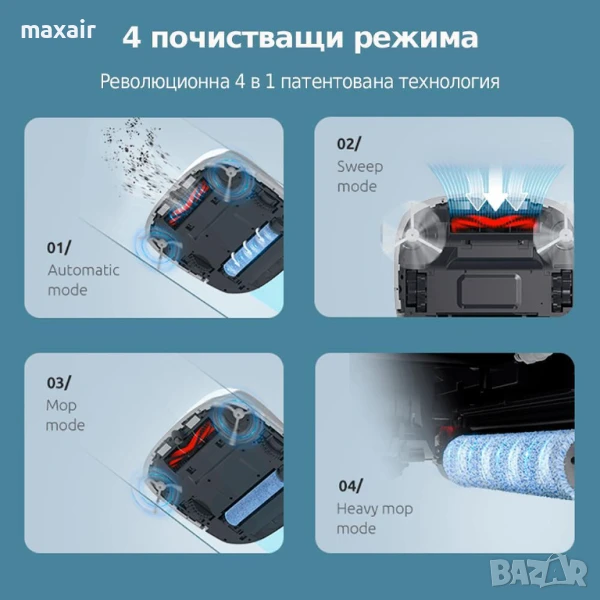 maxair 4 почистващи режима

Революционна 4 в 1 патентована технология

01/
Automatic mode

02/
Sweep mode

03/
Mop mode

04/
Heavy mop mode

BAZAR