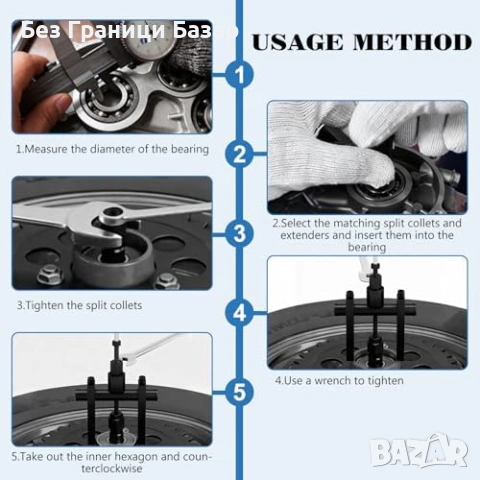 Без Граници Базар

USAGE METHOD

1

1.Measure the diameter of the bearing

2

2.Select the matching split collets and extenders and insert them into the bearing

3

3.Tighten the split collets

4

4.Use a wrench to tighten

5

5.Take out the inner hexagon and counterclockwise

BAZAR