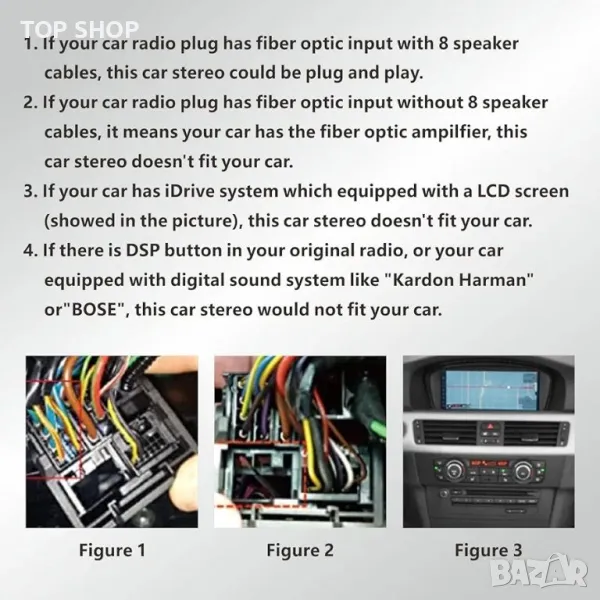 TOP SHOP

1. If your car radio plug has fiber optic input with 8 speaker cables, this car stereo could be plug and play.
2. If your car radio plug has fiber optic input without 8 speaker cables, it means your car has the fiber optic ampilfier, this car stereo doesn't fit your car.
3. If your car has iDrive system which equipped with a LCD screen (showed in the picture), this car stereo doesn't fit your car.
4. If there is DSP button in your original radio, or your car equipped with digital sound system like "Kardon Harman" or"BOSE", this car stereo would not fit your car.

Figure 1

Figure 2

Figure 3

BAZAR