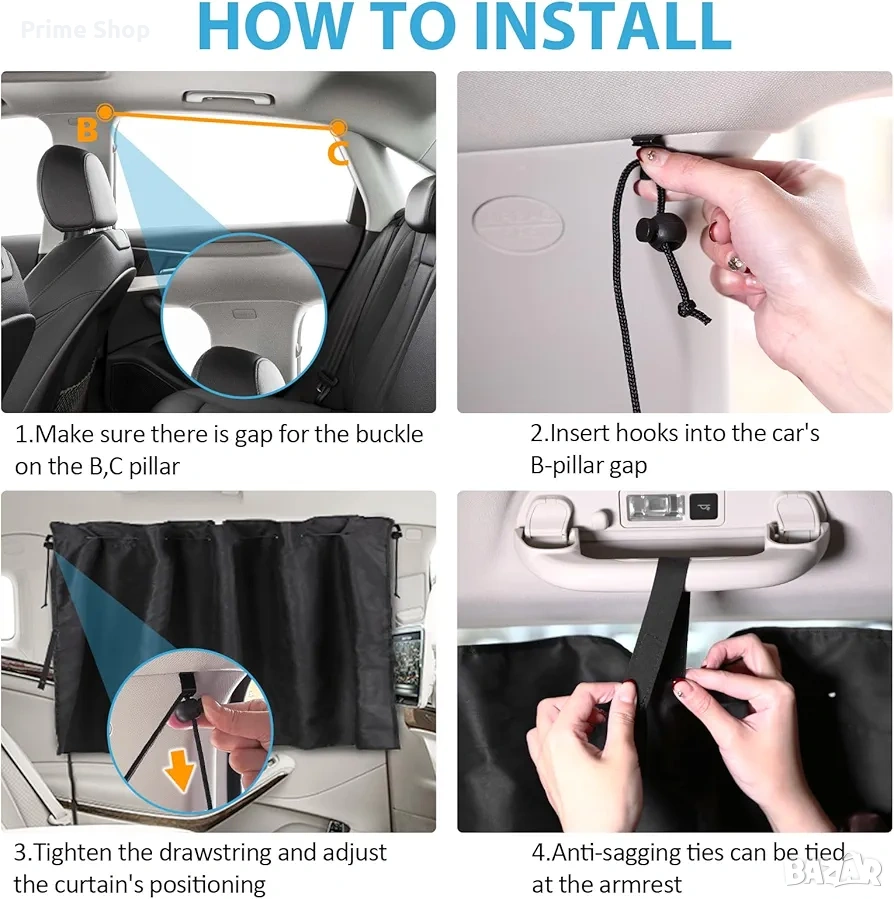 Prime Shop

HOW TO INSTALL

B

C

1.Make sure there is gap for the buckle on the B,C pillar

2.Insert hooks into the car's B-pillar gap

3.Tighten the drawstring and adjust the curtain's positioning

4.Anti-sagging ties can be tied at the armrest

BAZAR