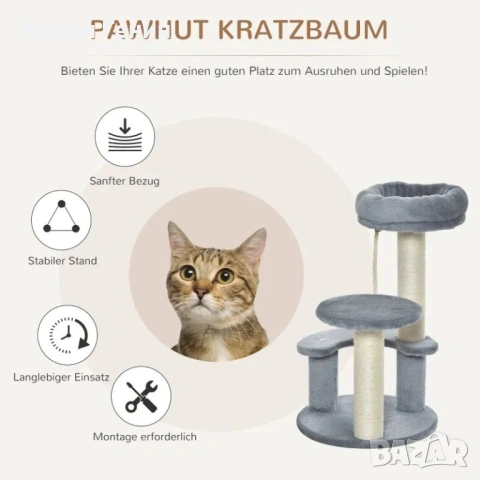 PAWHUT KRATZBAUM

Bieten Sie Ihrer Katze einen guten Platz zum Ausruhen und Spielen!

Sanfter Bezug

Stabiler Stand

Langlebiger Einsatz

Montage erforderlich

BAZAR