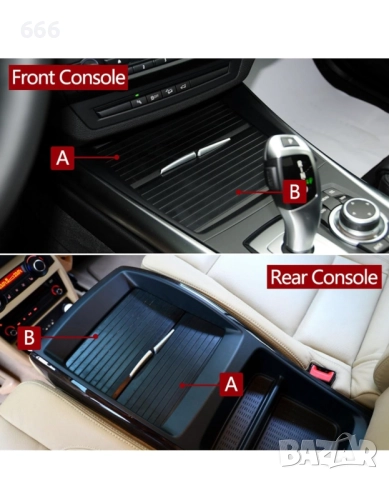 666

Front Console

A

B

Rear Console

B

A

BAZAR