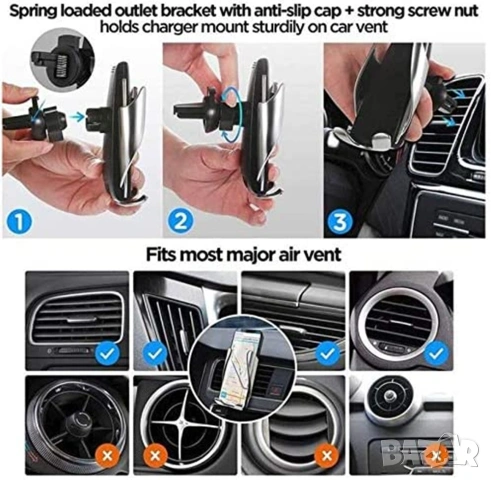 Spring loaded outlet bracket with anti-slip cap + strong screw nut holds charger mount sturdily on car vent

1

2

3

Fits most major air vent

BAZAR