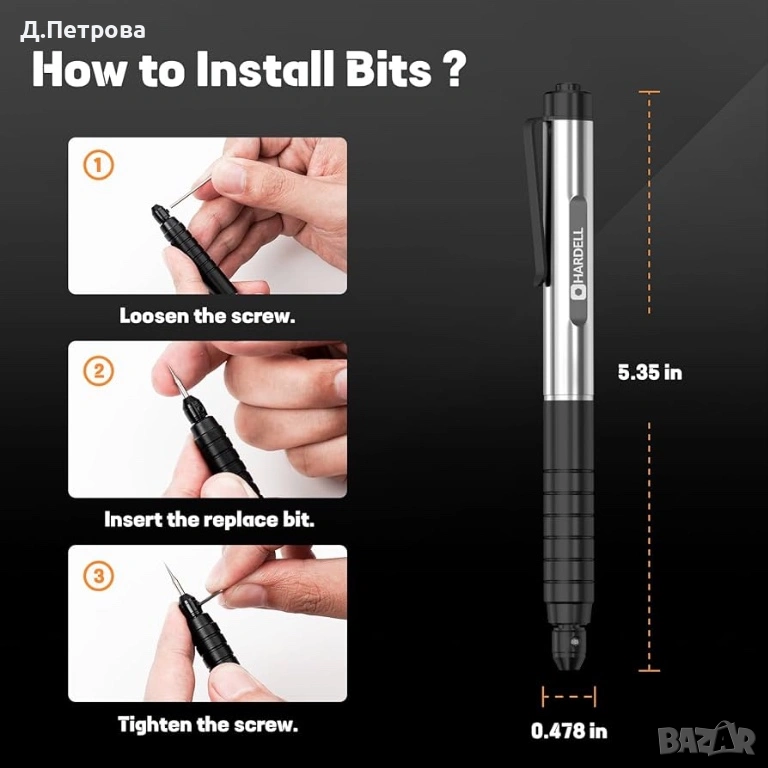 Д.Петрова

How to Install Bits ?

1

Loosen the screw.

2

Insert the replace bit.

3

Tighten the screw.

HARDELL

5.35 in

0.478 in

BAZAR