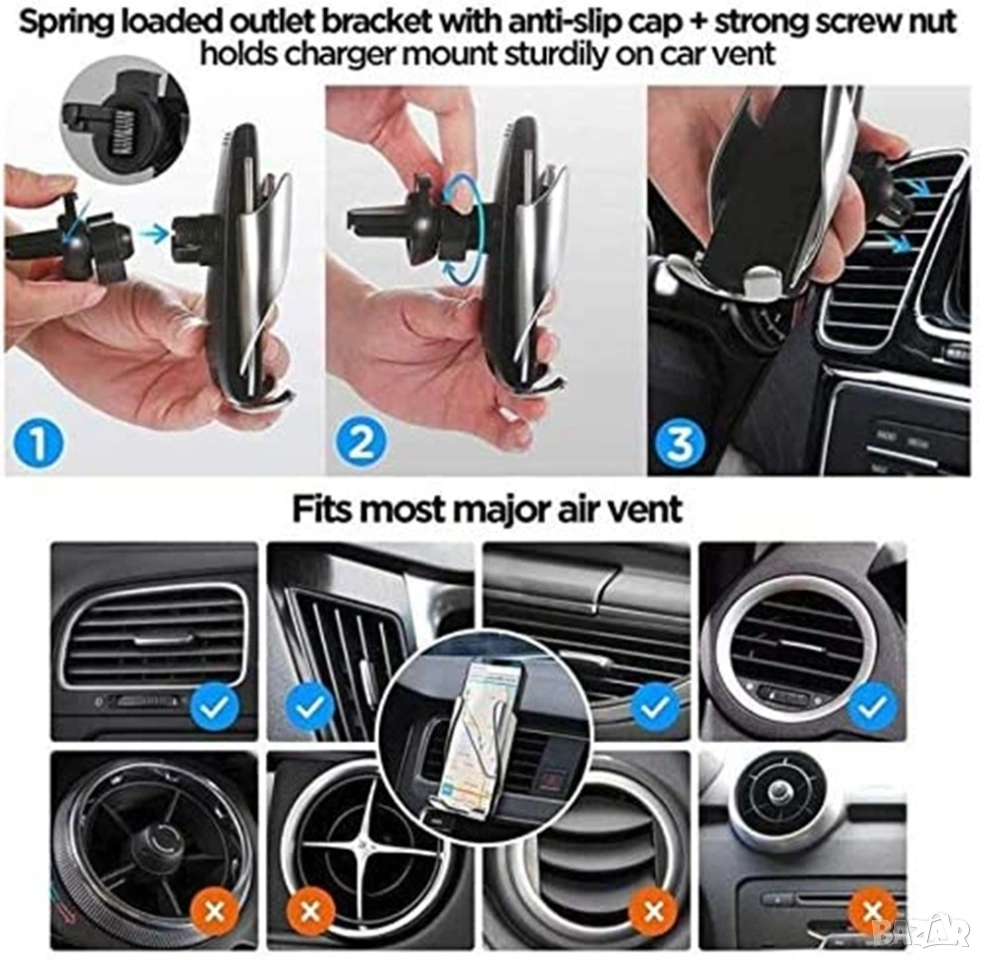 Spring loaded outlet bracket with anti-slip cap + strong screw nut holds charger mount sturdily on car vent

1

2

3

Fits most major air vent

bazar