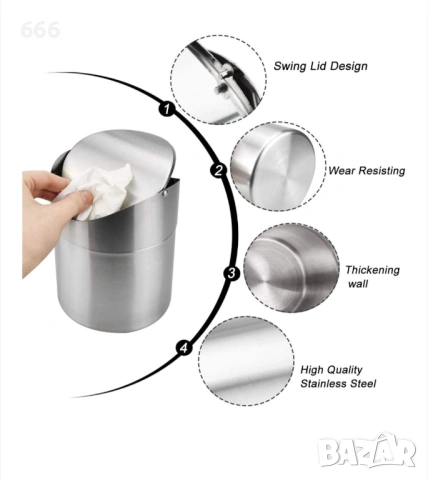 666

1 Swing Lid Design

2 Wear Resisting

3 Thickening wall

4 High Quality Stainless Steel

BAZAR