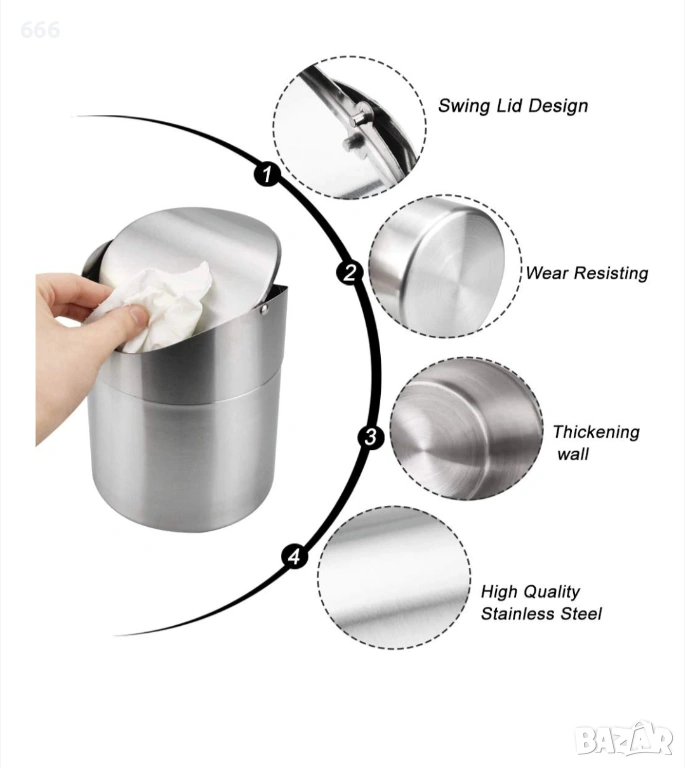 666

1

Swing Lid Design

2

Wear Resisting

3

Thickening wall

4

High Quality Stainless Steel

BAZAR