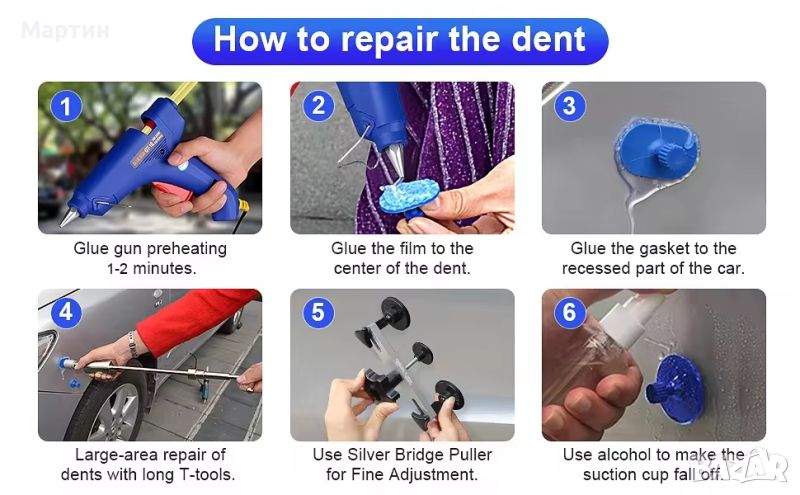 Мартин

How to repair the dent

1
Glue gun preheating 1-2 minutes.

2
Glue the film to the center of the dent.

3
Glue the gasket to the recessed part of the car.

4
Large-area repair of dents with long T-tools.

5
Use Silver Bridge Puller for Fine Adjustment.

6
Use alcohol to make the suction cup fall off.

BAZAR