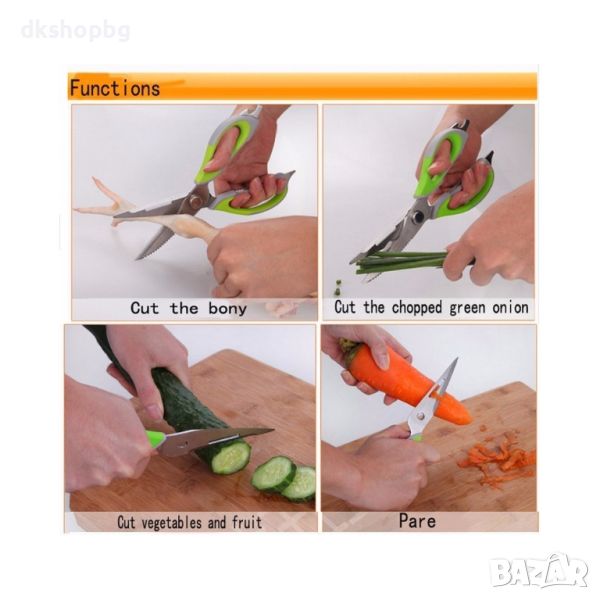 dkshopbg

Functions

Cut the bony

Cut the chopped green onion

Cut vegetables and fruit

Pare

BAZAR